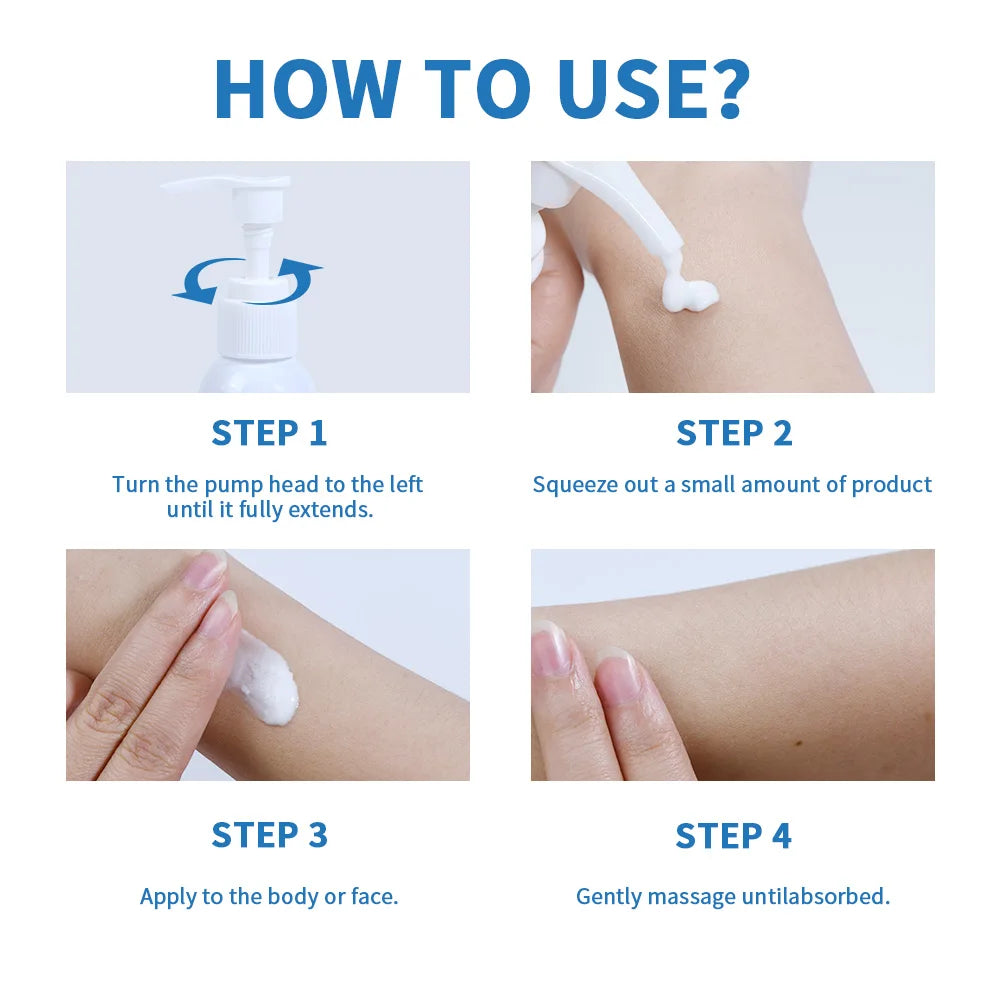 HOW TO USE?

STEP 1

Turn the pump head to the left until it fully extends.

STEP 2

Squeeze out a small amount of product

STEP 3

Apply to the body or face.

STEP 4

Gently massage untilabsorbed.