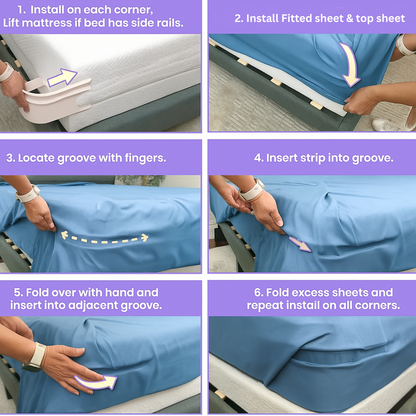 1. Install on each corner,
Lift mattress if bed has side rails.

2. Install Fitted sheet & top sheet

3. Locate groove with fingers.

4. Insert strip into groove.

5. Fold over with hand and insert into adjacent groove.

6. Fold excess sheets and repeat install on all corners.